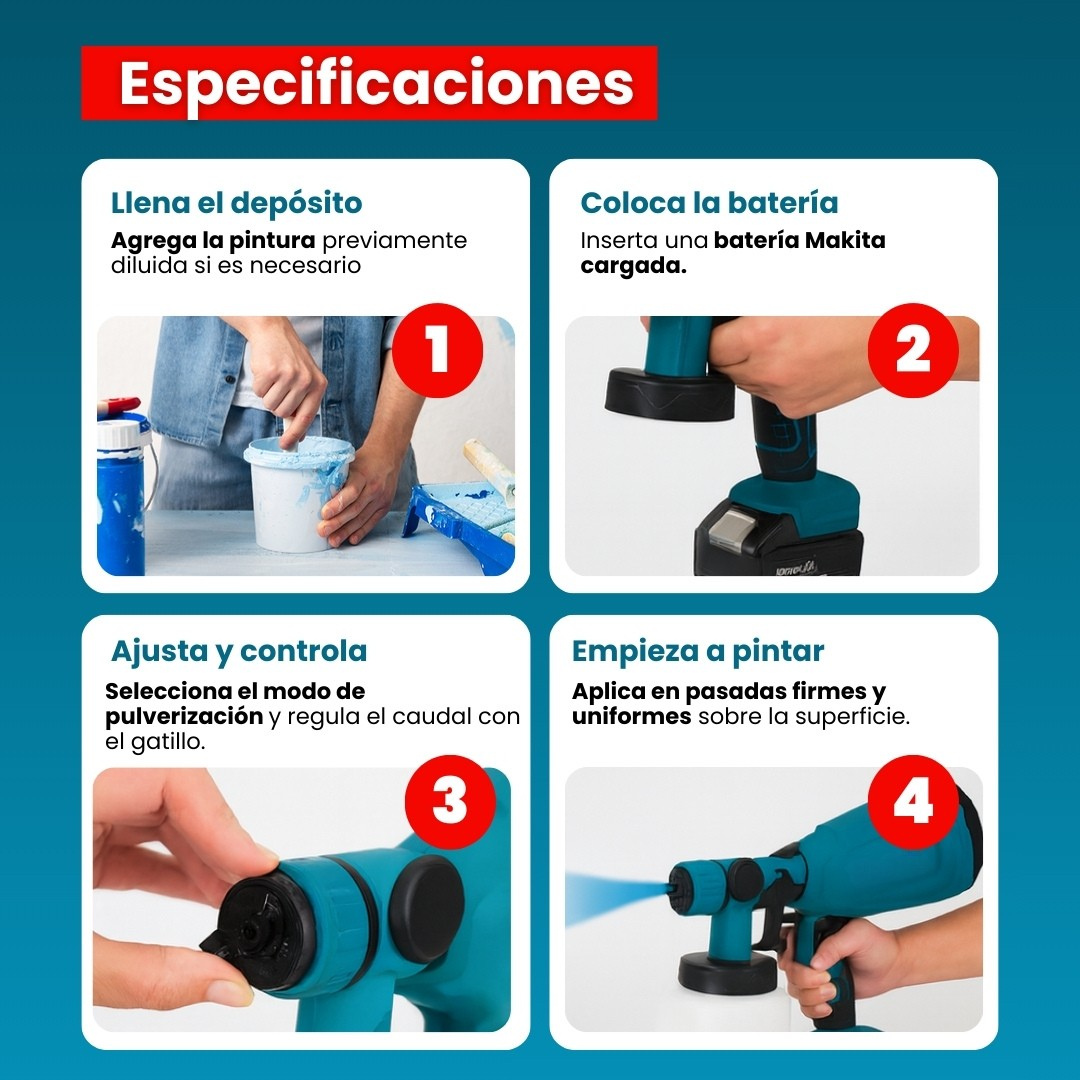 Especificaciones

Llena el depósito

Agrega la pintura previamente diluida si es necesario

1

Coloca la batería

Inserta una batería Makita cargada.

2

Ajusta y controla

Selecciona el modo de pulverización y regula el caudal con el gatillo.

3

Empieza a pintar

Aplica en pasadas firmes y uniformes sobre la superficie.

4